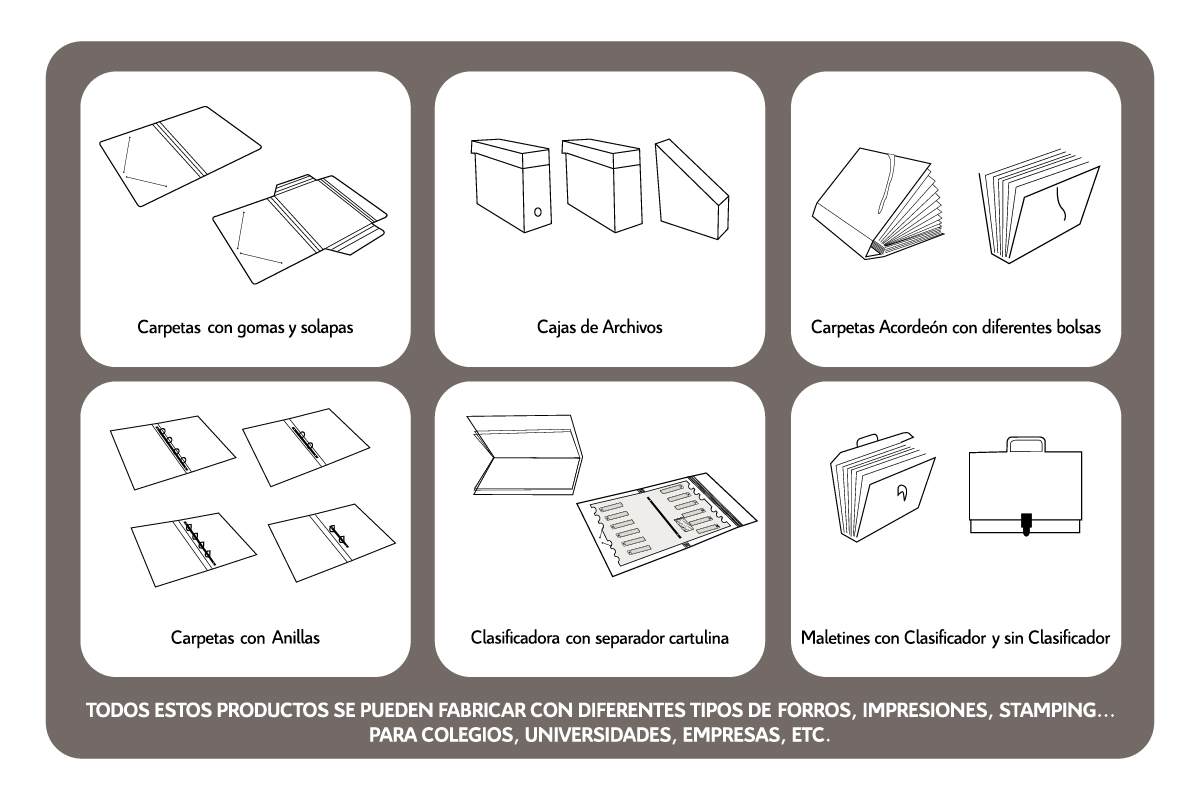 Carpetas con gomas y solapas

Cajas de Archivos

Carpetas Acordeón con diferentes bolsas

Carpetas con Anillas

Clasificadora con separador cartulina

Maletines con Clasificador y sin Clasificador

TODOS ESTOS PRODUCTOS SE PUEDEN FABRICAR CON DIFERENTES TIPOS DE FORROS, IMPRESIONES, STAMPING... PARA COLEGIOS, UNIVERSIDADES, EMPRESAS, ETC.